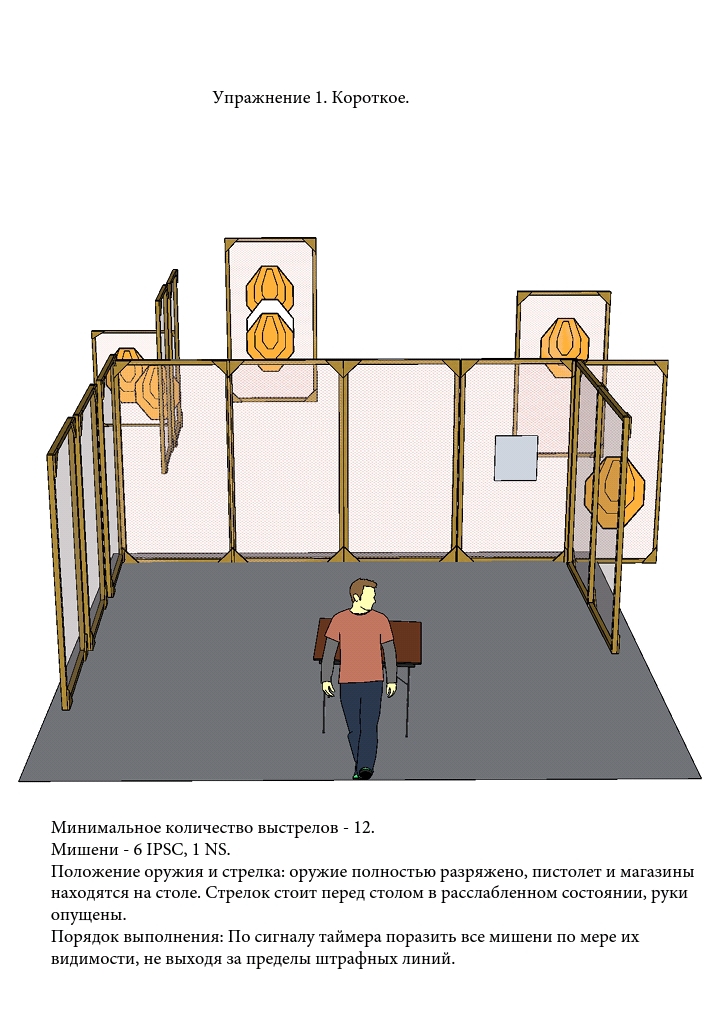 Упражнение 1. Короткое.

Минимальное количество выстрелов - 12.
Мишени - 6 IPSC, 1 NS.
Положение оружия и стрелка: оружие полностью разряжено, пистолет и магазины находятся на столе. Стрелок стоит перед столом в расслабленном состоянии, руки опущены.
Порядок выполнения: По сигналу таймера поразить все мишени по мере их видимости, не выходя за пределы штрафных линий.