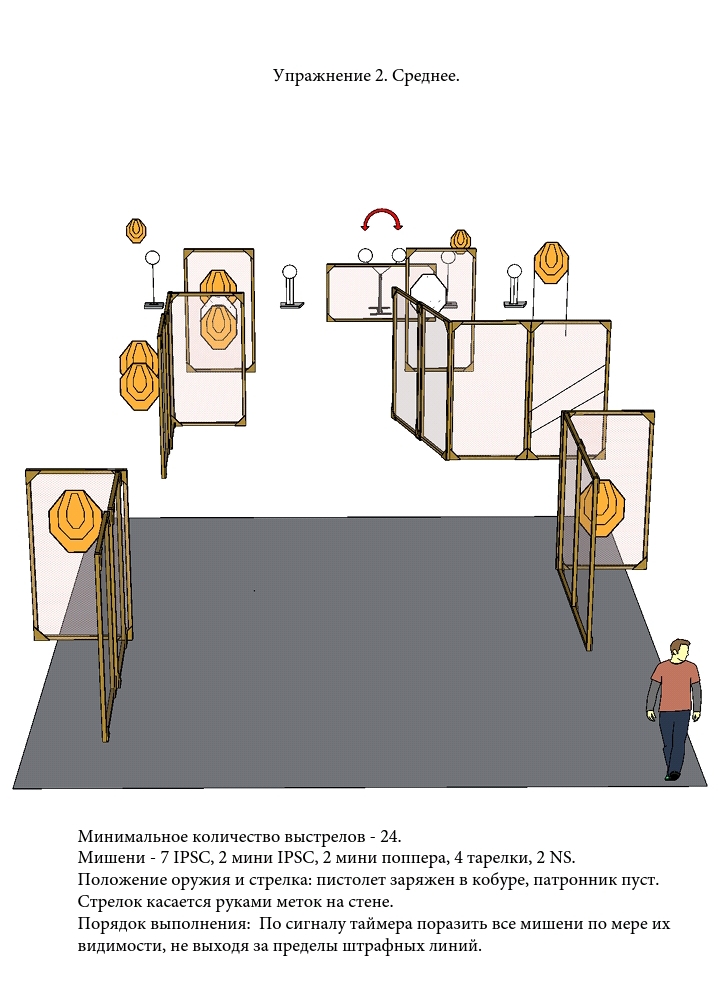 Упражнение 2. Среднее.

Минимальное количество выстрелов - 24.
Мишени - 7 IPSC, 2 мини IPSC, 2 мини поппера, 4 тарелки, 2 NS.
Положение оружия и стрелка: пистолет заряжен в кобуре, патронник пуст. Стрелок касается руками меток на стене.
Порядок выполнения: По сигналу таймера поразить все мишени по мере их видимости, не выходя за пределы штрафных линий.