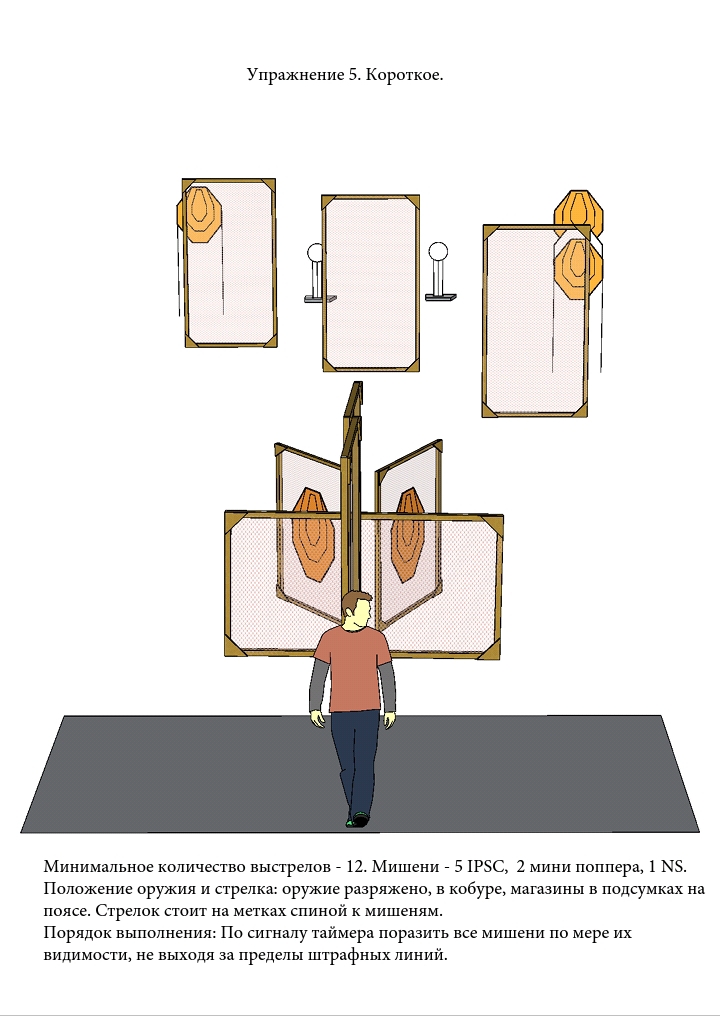 Упражнение 5. Короткое.

Минимальное количество выстрелов - 12. Мишени - 5 IPSC, 2 мини поппера, 1 NS.
Положение оружия и стрелка: оружие разряжено, в кобуре, магазины в подсумках на поясе. Стрелок стоит на метках спиной к мишеням.
Порядок выполнения: По сигналу таймера поразить все мишени по мере их видимости, не выходя за пределы штрафных линий.