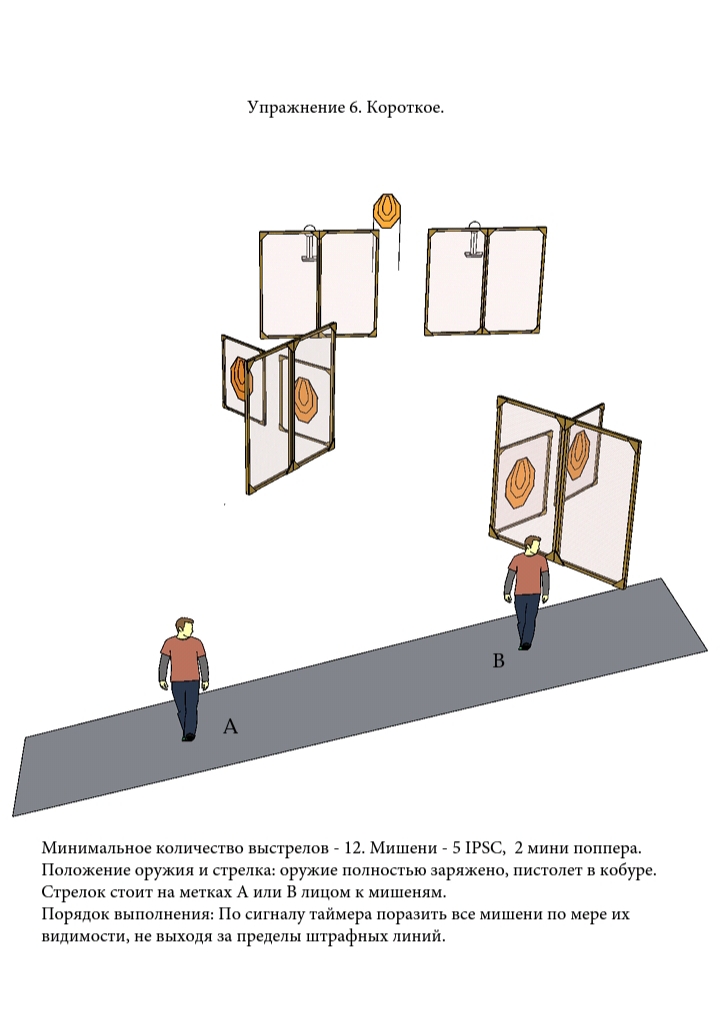 Упражнение 6. Короткое.

B

A

Минимальное количество выстрелов - 12. Мишени - 5 IPSC, 2 мини поппера.
Положение оружия и стрелка: оружие полностью заряжено, пистолет в кобуре.
Стрелок стоит на метках A или B лицом к мишеням.
Порядок выполнения: По сигналу таймера поразить все мишени по мере их видимости, не выходя за пределы штрафных линий.